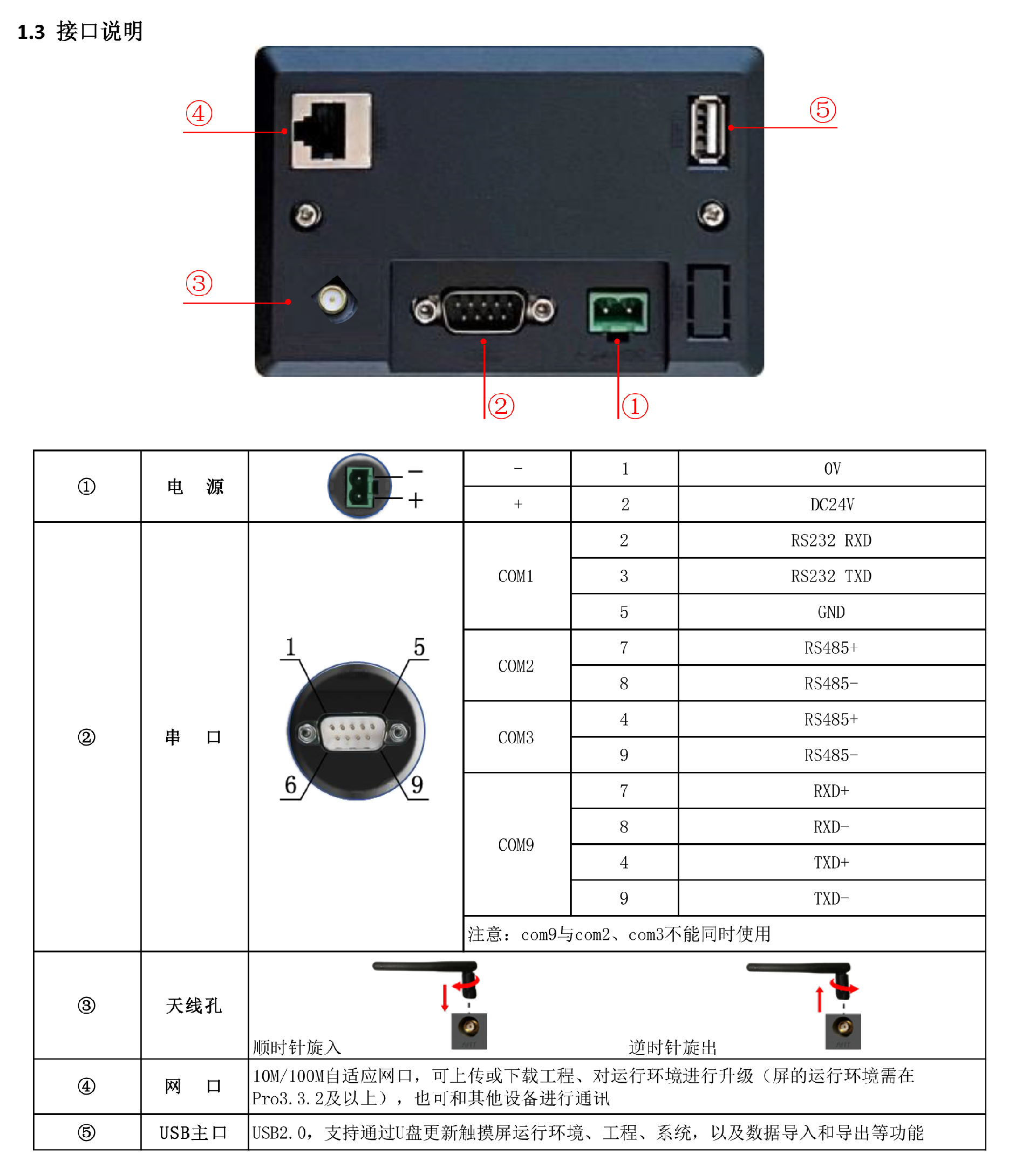 1.3 接口说明

④
⑤
③
②
①

| ① | 电 源 | − + | − | 1 | 0V |
|---|---|---|---|---|---|
| | | | + | 2 | DC24V |
| ② | 串 口 | 1 5 6 9 | COM1 | 2 | RS232 RXD |
| | | | | 3 | RS232 TXD |
| | | | | 5 | GND |
| | | | COM2 | 7 | RS485+ |
| | | | | 8 | RS485− |
| | | | COM3 | 4 | RS485+ |
| | | | | 9 | RS485− |
| | | | COM9 | 7 | RXD+ |
| | | | | 8 | RXD− |
| | | | | 4 | TXD+ |
| | | | | 9 | TXD− |
| | | | 注意：com9与com2、com3不能同时使用 | | |
| ③ | 天线孔 | 顺时针旋入 逆时针旋出 | | | |
| ④ | 网 口 | 10M/100M自适应网口，可上传或下载工程、对运行环境进行升级（屏的运行环境需在Pro3.3.2及以上），也可和其他设备进行通讯 | | | |
| ⑤ | USB主口 | USB2.0，支持通过U盘更新触摸屏运行环境、工程、系统，以及数据导入和导出等功能 | | | |